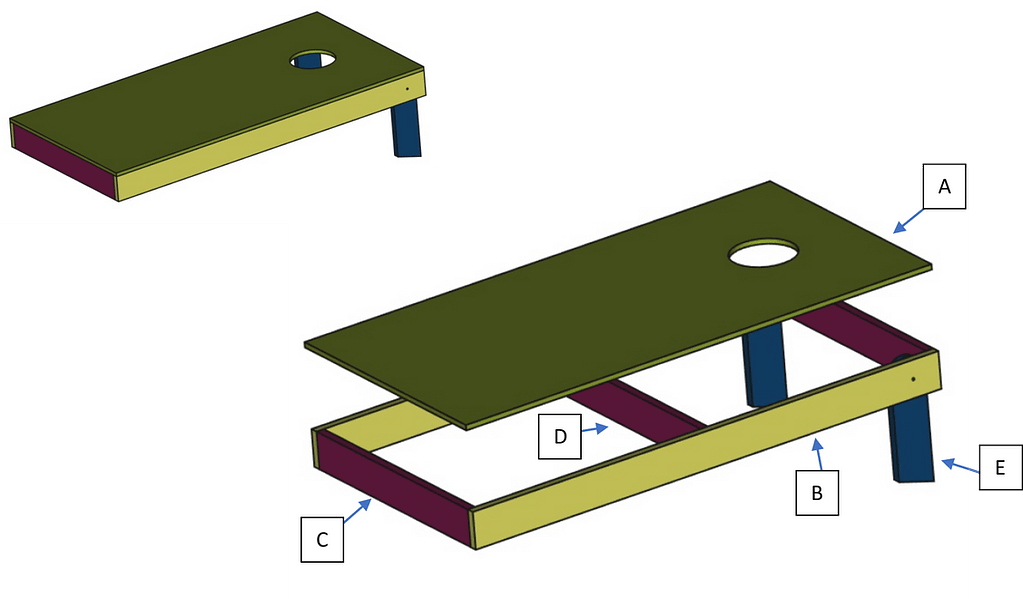 A
D
B
E
C